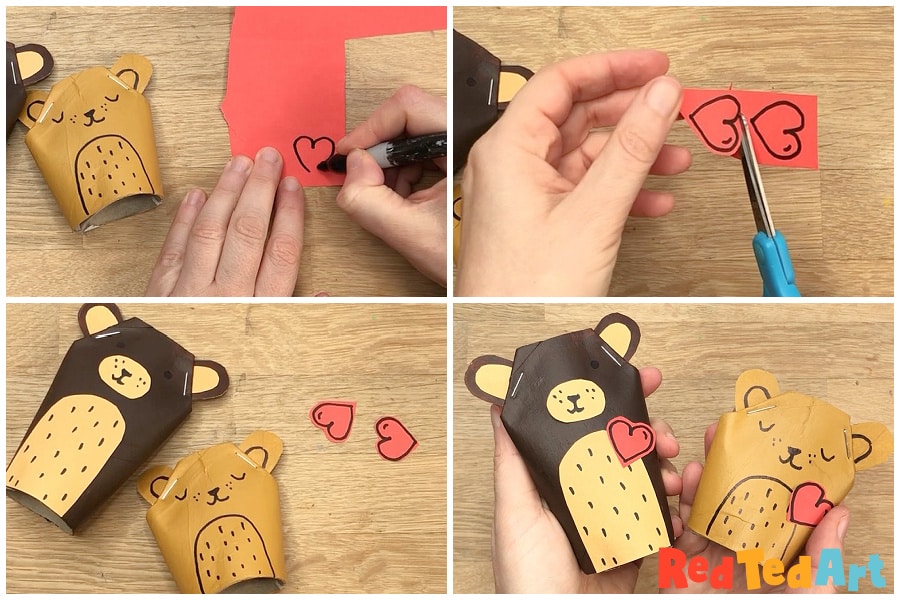 Red Ted Art